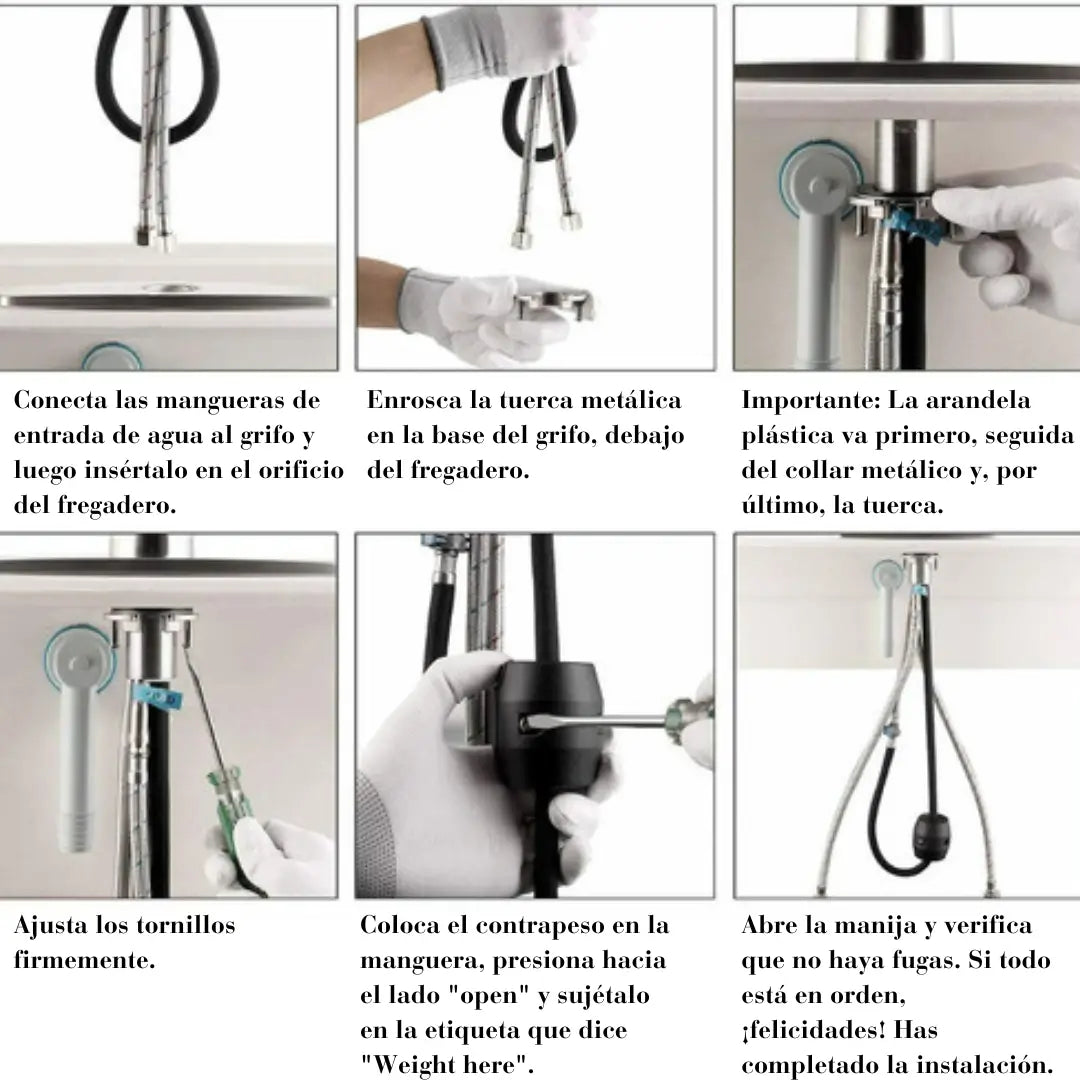 Conecta las mangueras de entrada de agua al grifo y luego insértalo en el orificio del fregadero.

Enrosca la tuerca metálica en la base del grifo, debajo del fregadero.

Importante: La arandela plástica va primero, seguida del collar metálico y, por último, la tuerca.

Ajusta los tornillos firmemente.

Coloca el contrapeso en la manguera, presiona hacia el lado "open" y sujétalo en la etiqueta que dice "Weight here".

Abre la manija y verifica que no haya fugas. Si todo está en orden, ¡felicidades! Has completado la instalación.